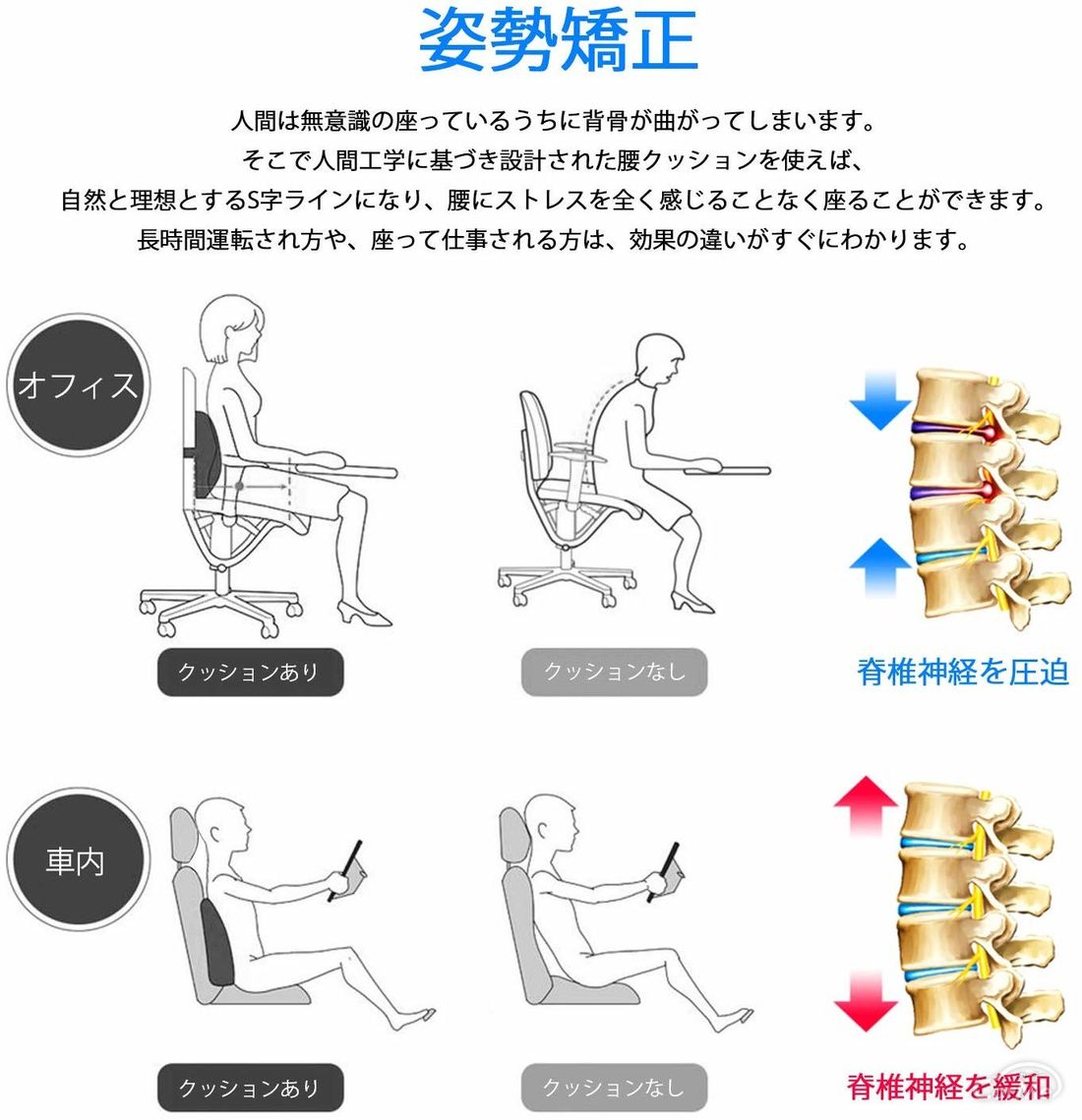 姿勢矯正

人間は無意識の座っているうちに背骨が曲がってしまいます。
そこで人間工学に基づき設計された腰クッションを使えば、
自然と理想とするS字ラインになり、腰にストレスを全く感じることなく座ることができます。
長時間運転され方や、座って仕事される方は、効果の違いがすぐにわかります。

オフィス

クッションあり

クッションなし

脊椎神経を圧迫

車内

クッションあり

クッションなし

脊椎神経を緩和