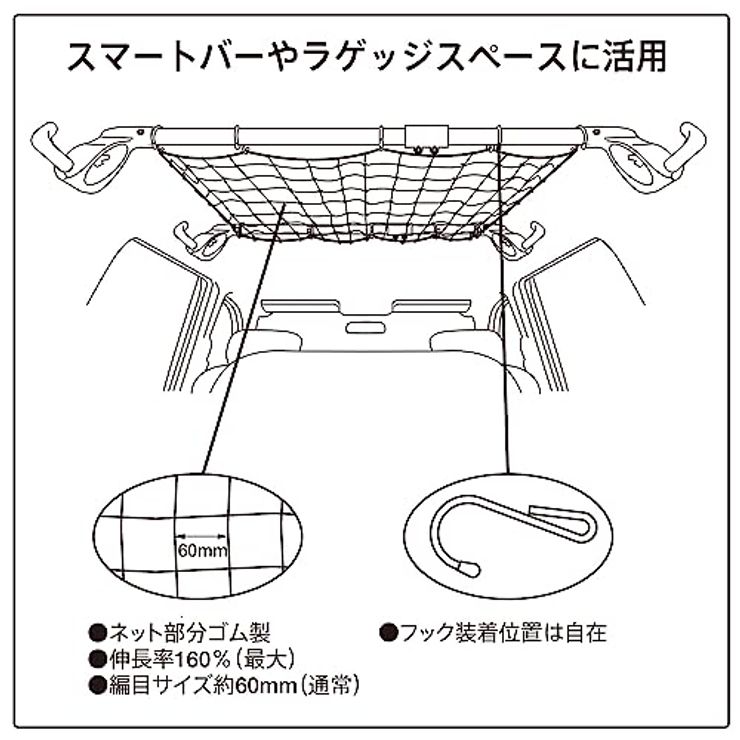 スマートバーやラゲッジスペースに活用

60mm

●ネット部分ゴム製
●伸長率160％（最大）
●編目サイズ約60mm（通常）

●フック装着位置は自在