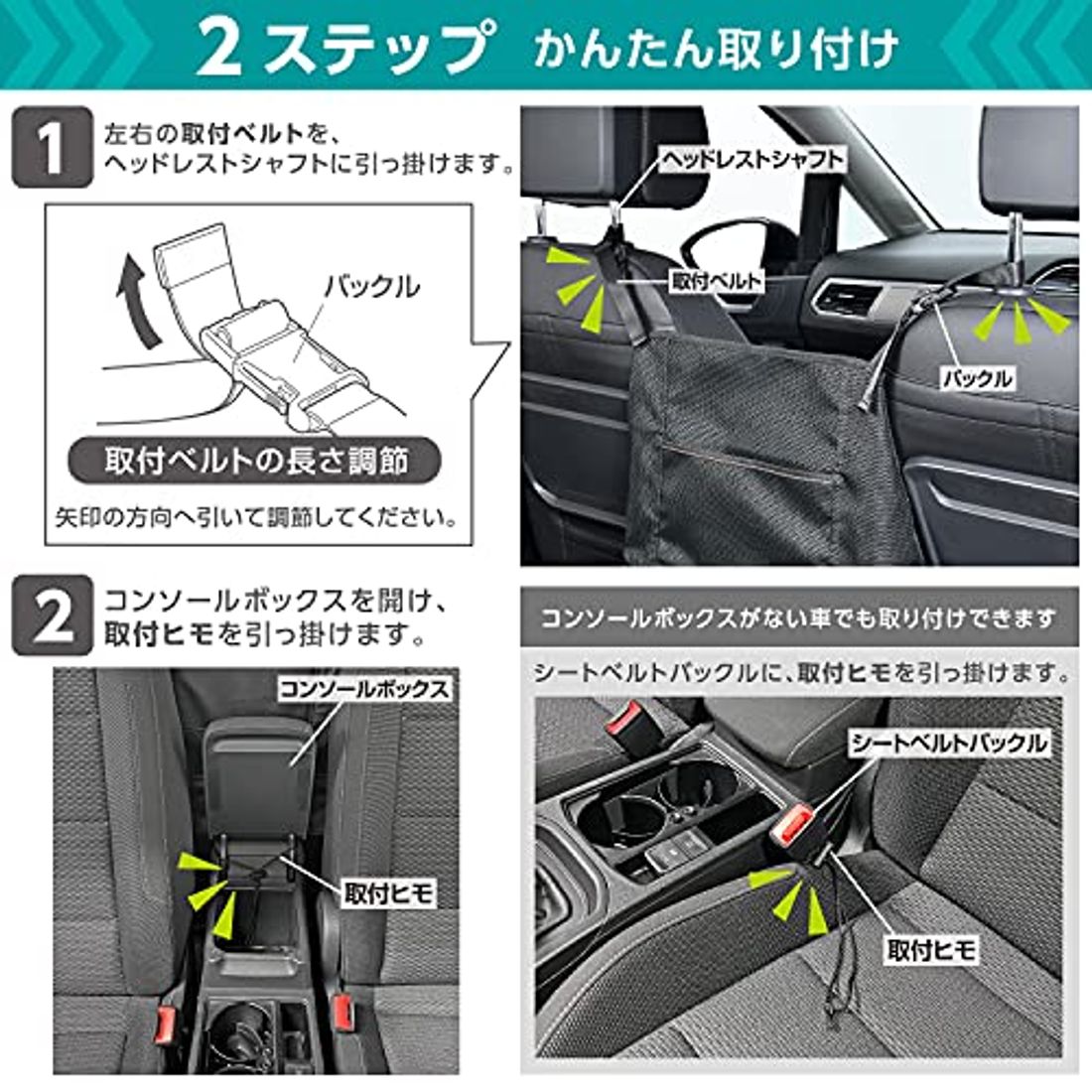 2ステップ かんたん取り付け

1 左右の取付ベルトを、ヘッドレストシャフトに引っ掛けます。

バックル

取付ベルトの長さ調節

矢印の方向へ引いて調節してください。

ヘッドレストシャフト

取付ベルト

バックル

2 コンソールボックスを開け、取付ヒモを引っ掛けます。

コンソールボックス

取付ヒモ

コンソールボックスがない車でも取り付けできます

シートベルトバックルに、取付ヒモを引っ掛けます。

シートベルトバックル

取付ヒモ