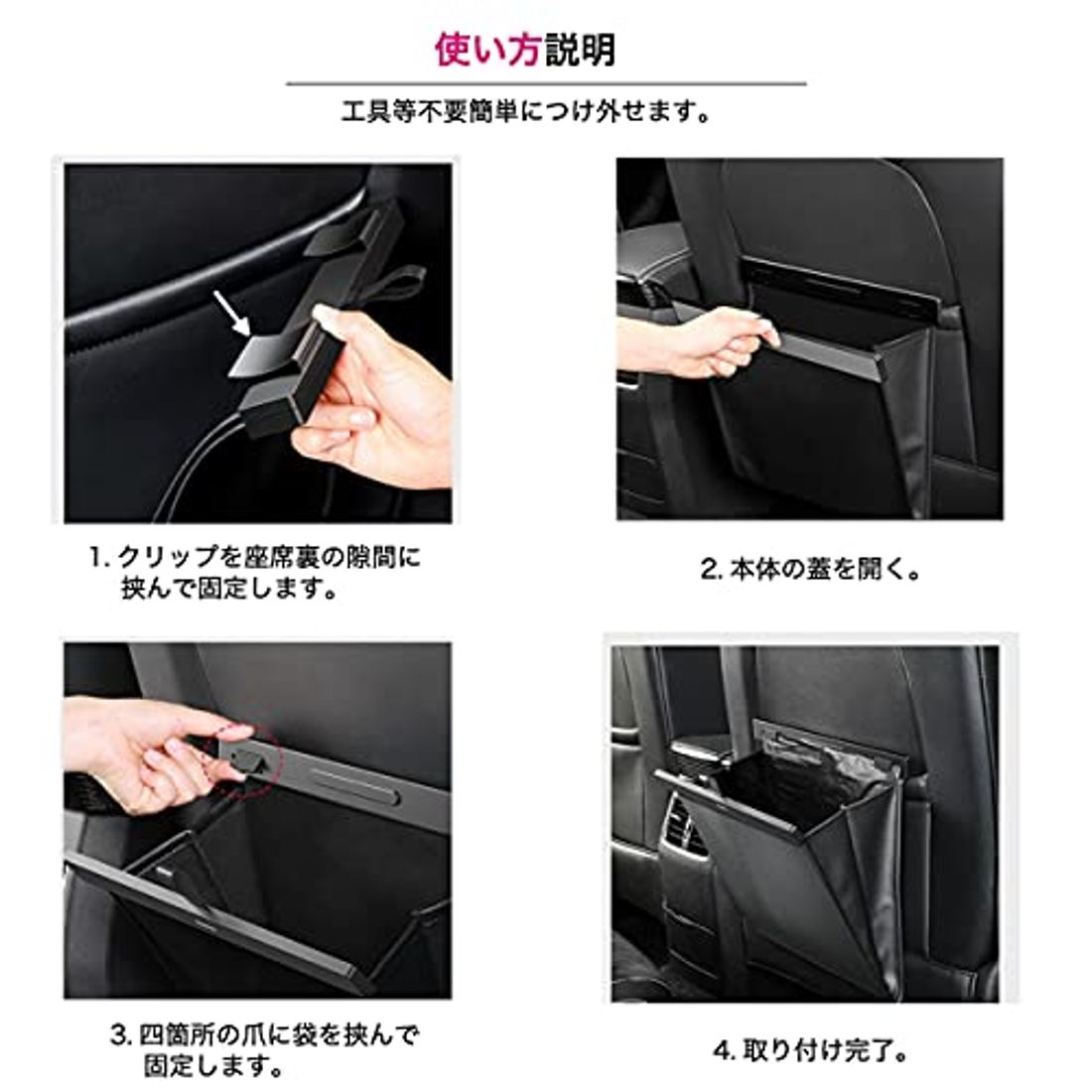 使い方説明

工具等不要簡単につけ外せます。

1. クリップを座席裏の隙間に挟んで固定します。

2. 本体の蓋を開く。

3. 四箇所の爪に袋を挟んで固定します。

4. 取り付け完了。