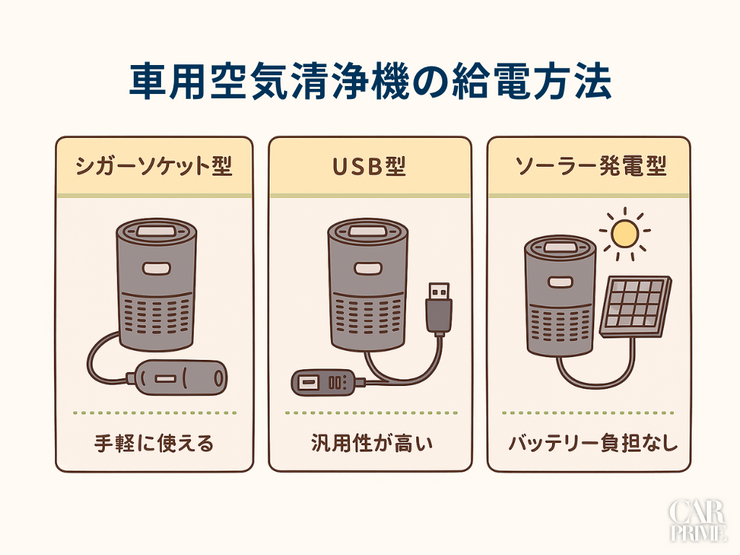 車用空気清浄機の給電方法

シガーソケット型

手軽に使える

USB型

汎用性が高い

ソーラー発電型

バッテリー負担なし

CAR PRIME