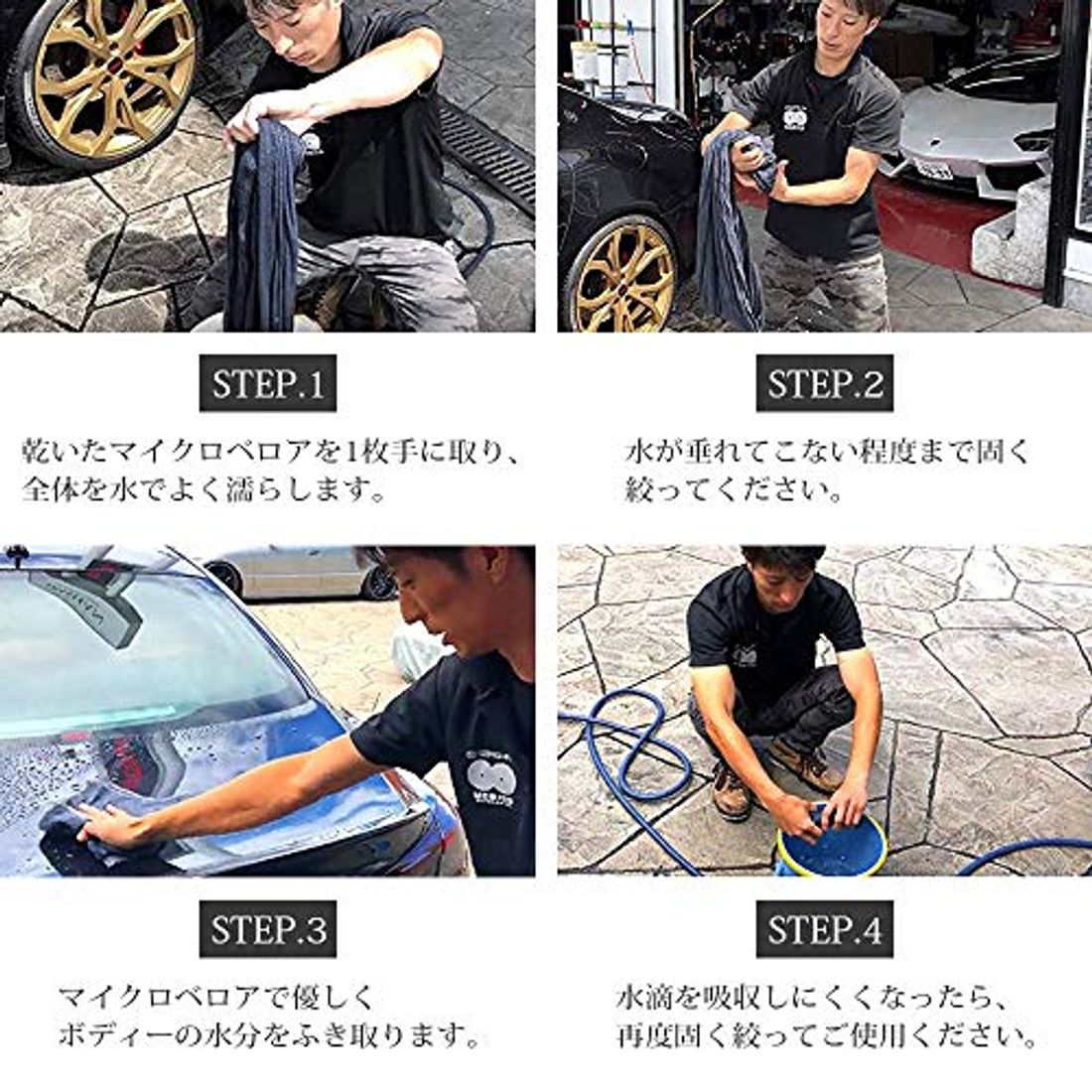 STEP.1

乾いたマイクロベロアを1枚手に取り、全体を水でよく濡らします。

STEP.2

水が垂れてこない程度まで固く絞ってください。

STEP.3

マイクロベロアで優しくボディーの水分をふき取ります。

STEP.4

水滴を吸収しにくくなったら、再度固く絞ってご使用ください。