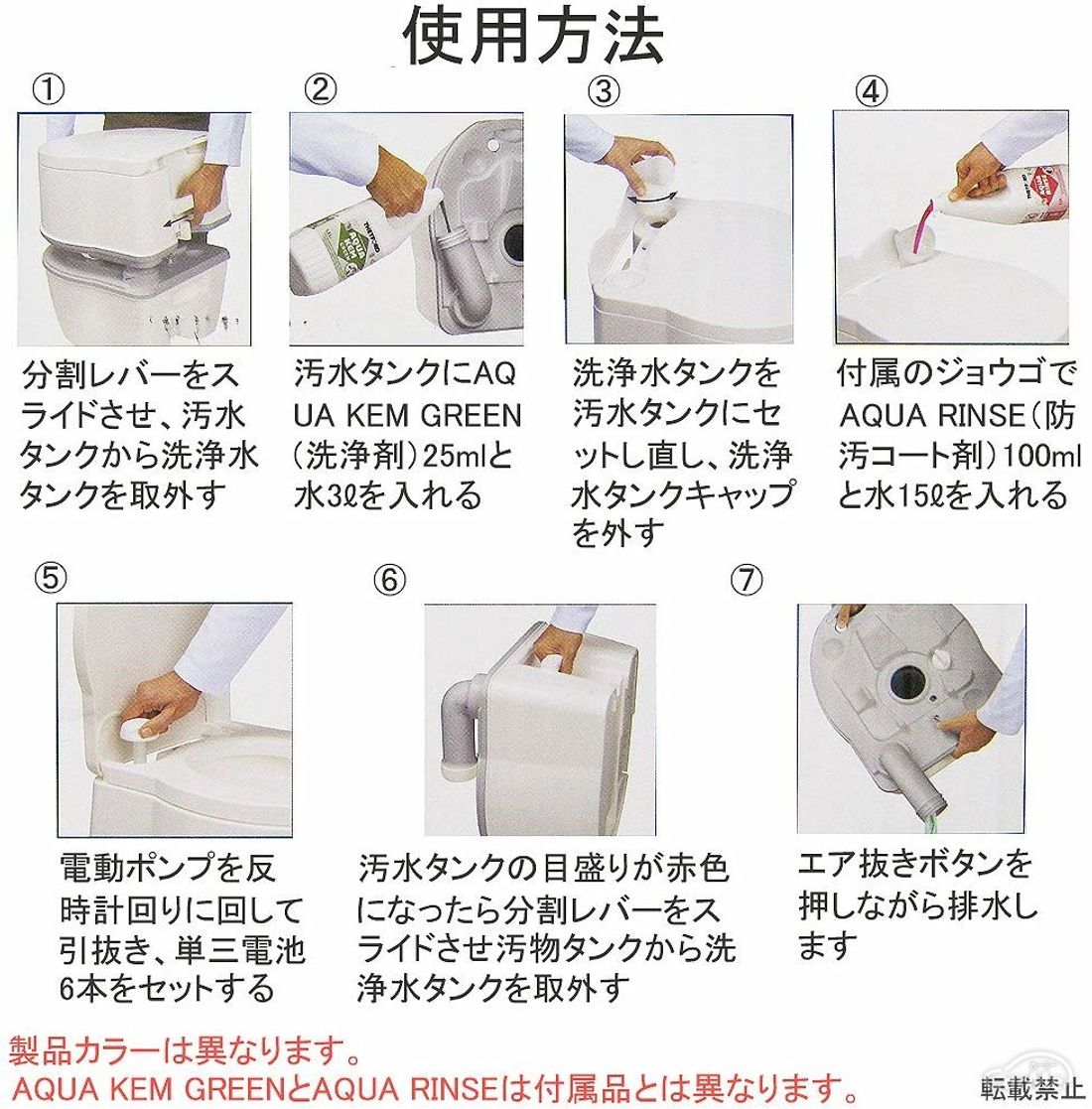 使用方法

①

分割レバーをスライドさせ、汚水タンクから洗浄水タンクを取外す

②

汚水タンクにAQUA KEM GREEN（洗浄剤）25mlと水3ℓを入れる

③

洗浄水タンクを汚水タンクにセットし直し、洗浄水タンクキャップを外す

④

付属のジョウゴでAQUA RINSE（防汚コート剤）100mlと水15ℓを入れる

⑤

電動ポンプを反時計回りに回して引抜き、単三電池6本をセットする

⑥

汚水タンクの目盛りが赤色になったら分割レバーをスライドさせ汚物タンクから洗浄水タンクを取外す

⑦

エア抜きボタンを押しながら排水します

製品カラーは異なります。
AQUA KEM GREENとAQUA RINSEは付属品とは異なります。

転載禁止