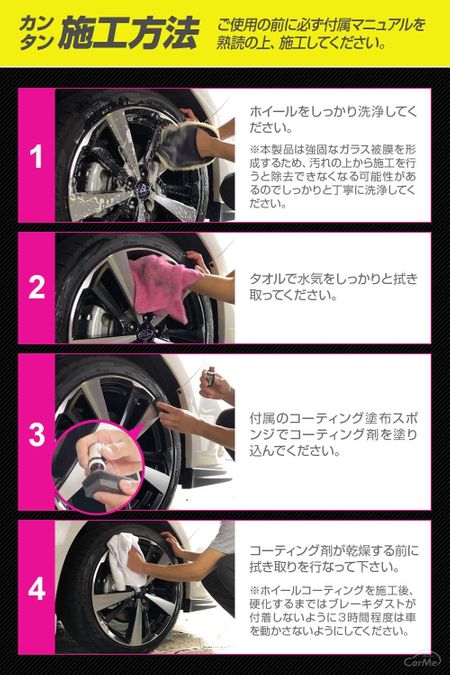 カンタン 施工方法

ご使用の前に必ず付属マニュアルを熟読の上、施工してください。

1

ホイールをしっかり洗浄してください。

※本製品は強固なガラス被膜を形成するため、汚れの上から施工を行うと除去できなくなる可能性があるのでしっかりと丁寧に洗浄してください。

2

タオルで水気をしっかりと拭き取ってください。

3

付属のコーティング塗布スポンジでコーティング剤を塗り込んでください。

4

コーティング剤が乾燥する前に拭き取りを行なって下さい。

※ホイールコーティングを施工後、硬化するまではブレーキダストが付着しないように3時間程度は車を動かさないようにしてください。

CarMe