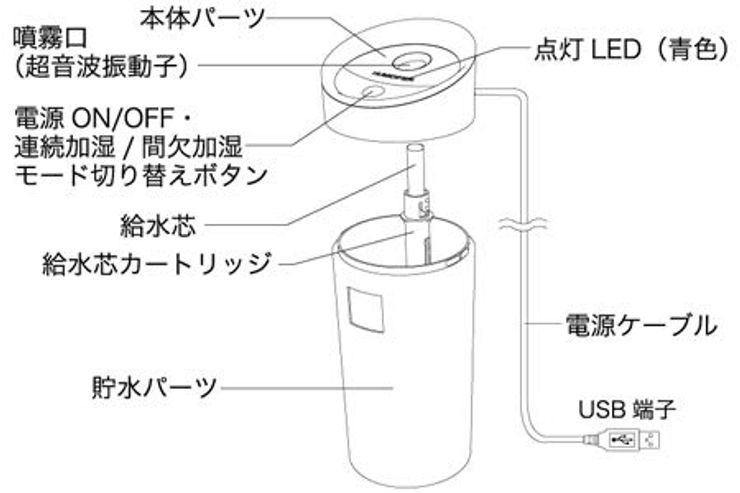 本体パーツ

噴霧口
（超音波振動子）

点灯 LED（青色）

電源 ON/OFF・
連続加湿 / 間欠加湿
モード切り替えボタン

給水芯

給水芯カートリッジ

電源ケーブル

貯水パーツ

USB 端子