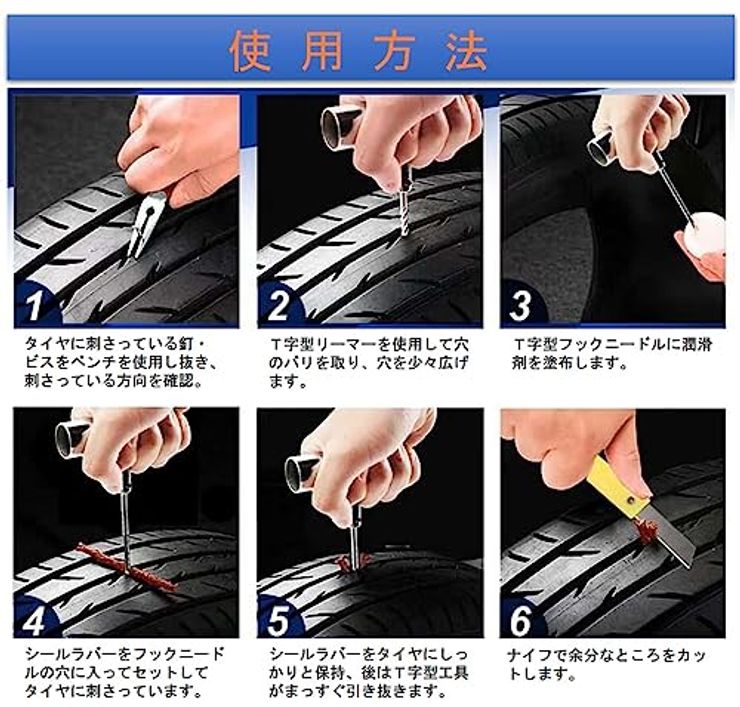 使用方法

1

タイヤに刺さっている釘・ビスをペンチを使用し抜き、刺さっている方向を確認。

2

T字型リーマーを使用して穴のバリを取り、穴を少々広げます。

3

T字型フックニードルに潤滑剤を塗布します。

4

シールラバーをフックニードルの穴に入ってセットしてタイヤに刺さっています。

5

シールラバーをタイヤにしっかりと保持、後はT字型工具がまっすぐ引き抜きます。

6

ナイフで余分なところをカットします。