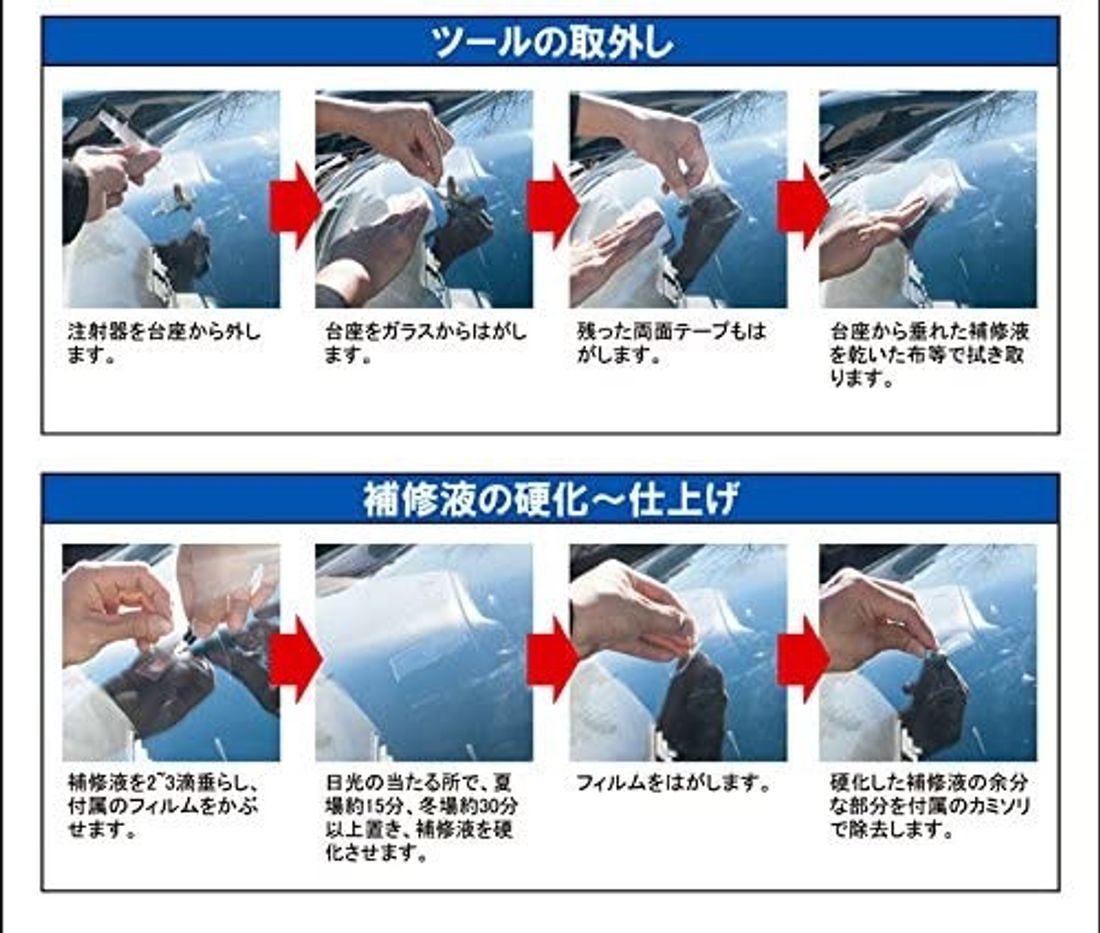 ツールの取外し

注射器を台座から外します。

台座をガラスからはがします。

残った両面テープもはがします。

台座から垂れた補修液を乾いた布等で拭き取ります。

補修液の硬化～仕上げ

補修液を2~3滴垂らし、付属のフィルムをかぶせます。

日光の当たる所で、夏場約15分、冬場約30分以上置き、補修液を硬化させます。

フィルムをはがします。

硬化した補修液の余分な部分を付属のカミソリで除去します。