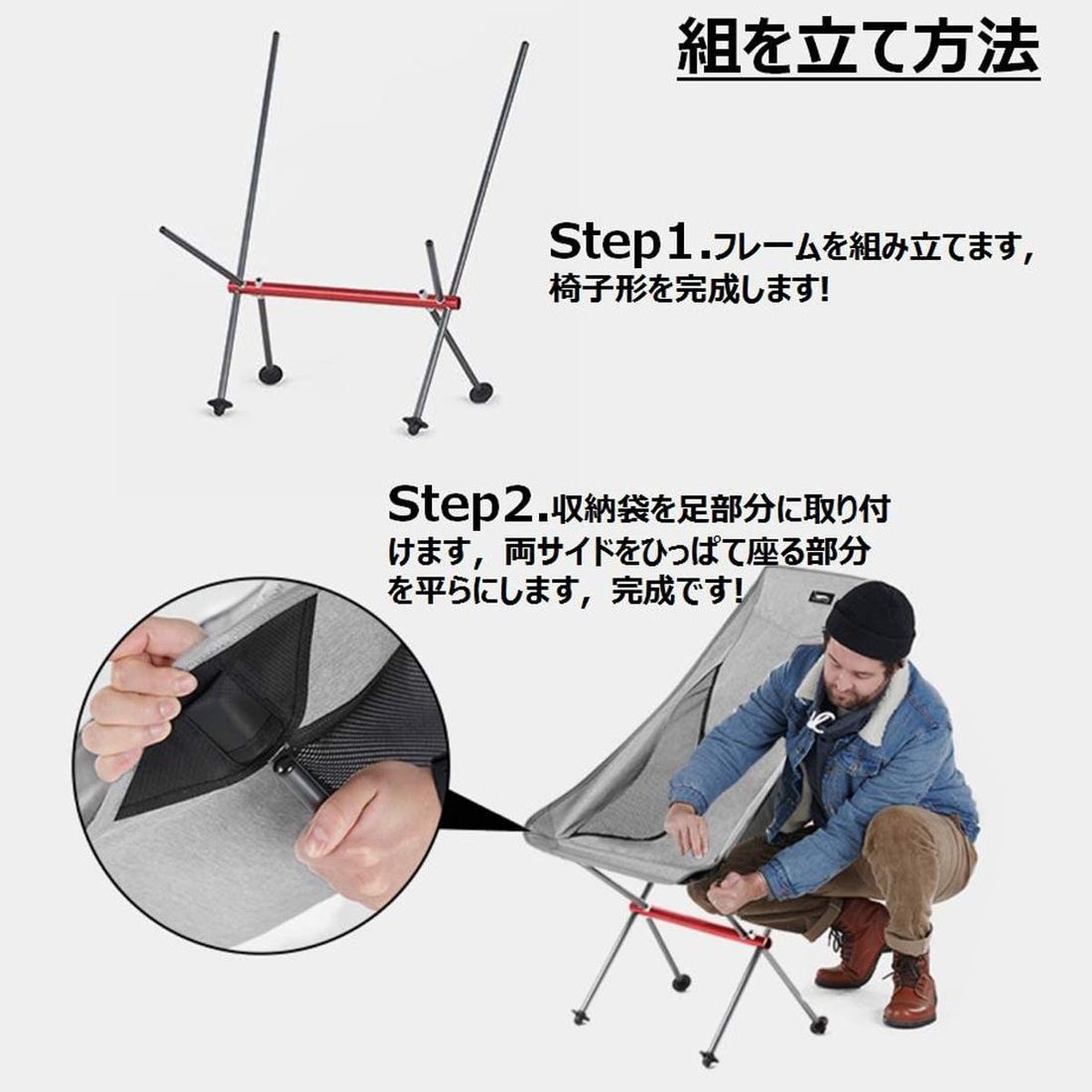 組を立て方法

Step1.フレームを組み立てます，椅子形を完成します!

Step2.収納袋を足部分に取り付けます，両サイドをひっぱて座る部分を平らにします，完成です!