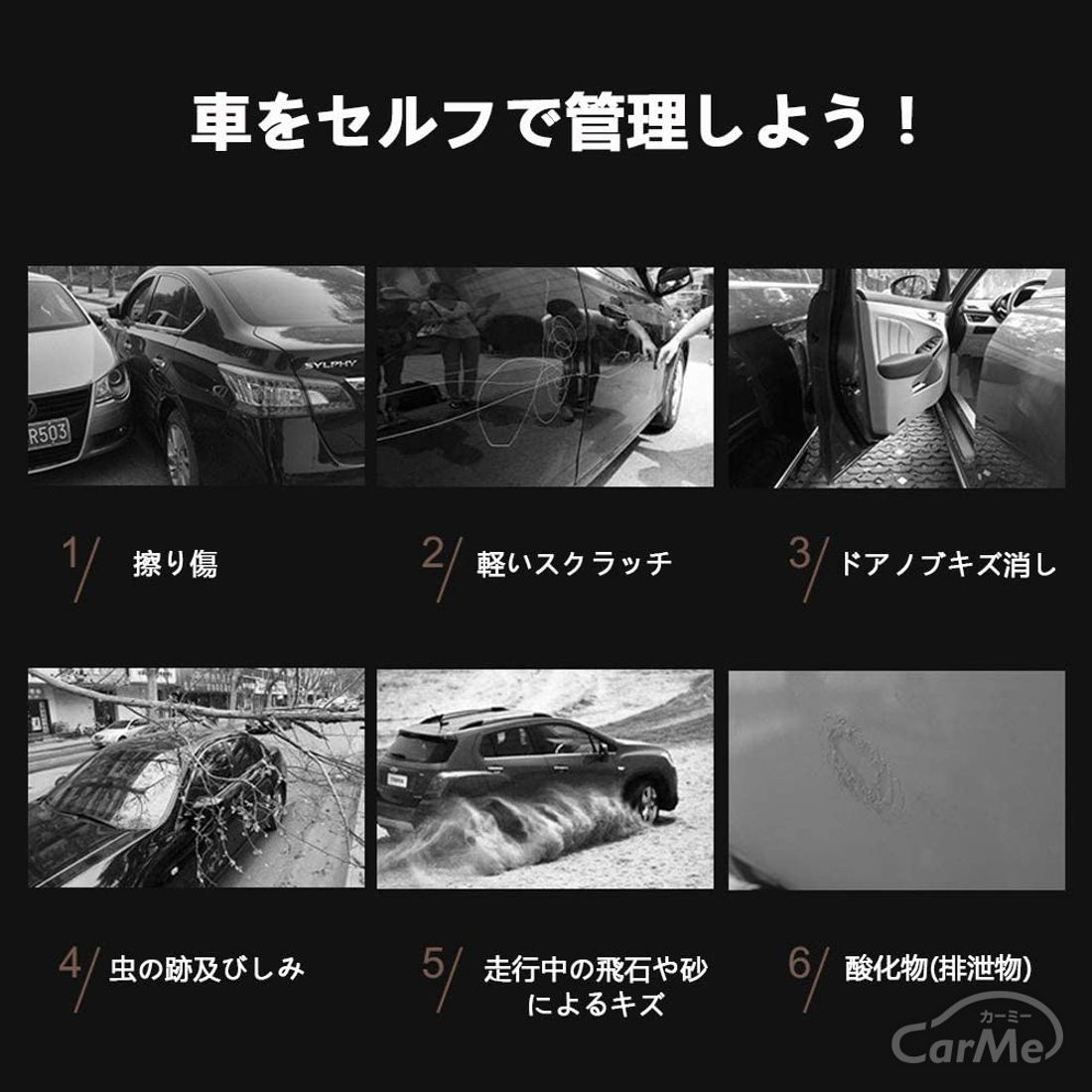 車をセルフで管理しよう！

SYLPHY

R503

1/ 擦り傷

2/ 軽いスクラッチ

3/ ドアノブキズ消し

4/ 虫の跡及びしみ

5/ 走行中の飛石や砂によるキズ

6/ 酸化物(排泄物)

カーミー
CarMe