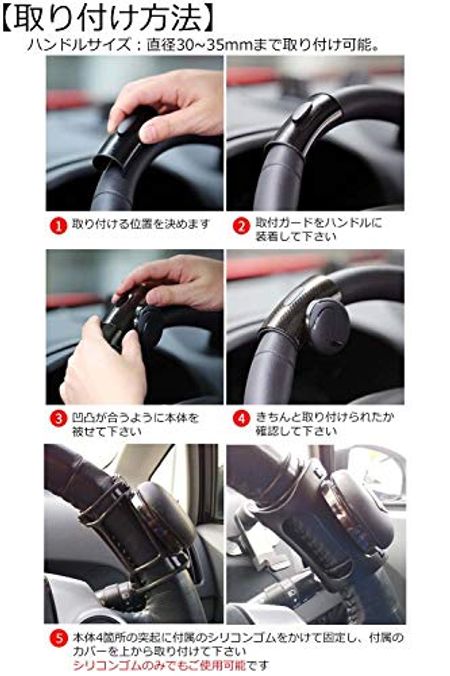 【取り付け方法】
ハンドルサイズ：直径30~35mmまで取り付け可能。

1 取り付ける位置を決めます

2 取付ガードをハンドルに装着して下さい

3 凹凸が合うように本体を被せて下さい

4 きちんと取り付けられたか確認して下さい

5 本体4箇所の突起に付属のシリコンゴムをかけて固定し、付属のカバーを上から取り付けて下さい
シリコンゴムのみでもご使用可能です