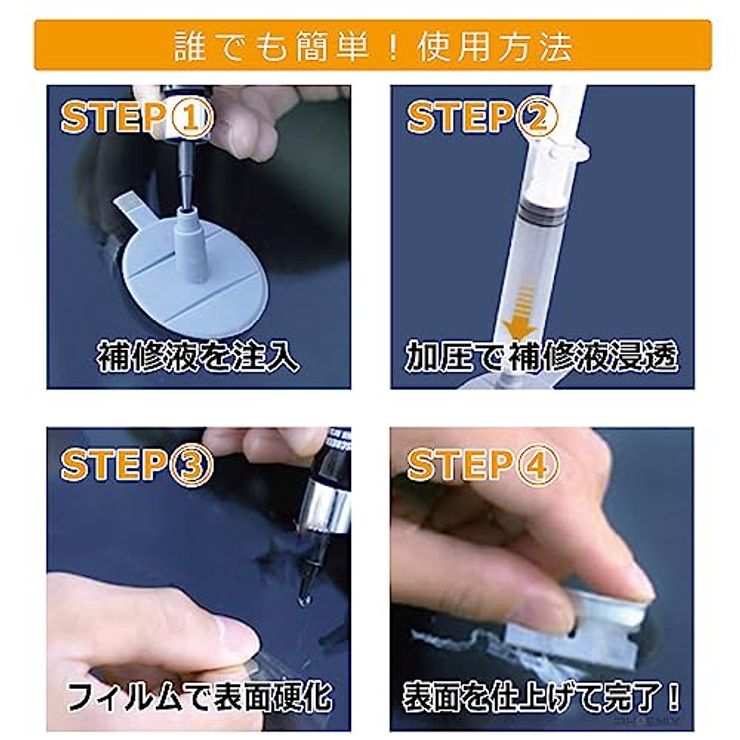 誰でも簡単！使用方法

STEP①
補修液を注入

STEP②
加圧で補修液浸透

STEP③
フィルムで表面硬化

STEP④
表面を仕上げて完了！