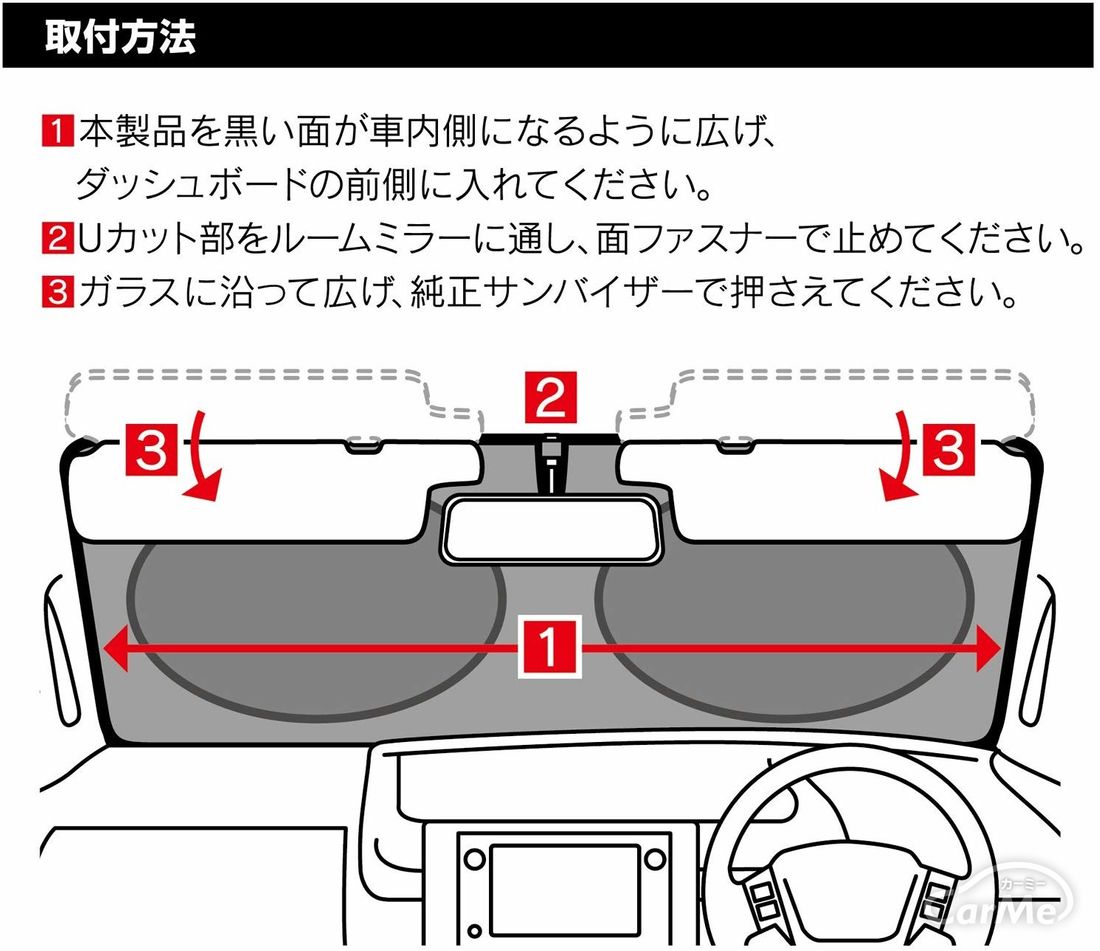 取付方法

1 本製品を黒い面が車内側になるように広げ、ダッシュボードの前側に入れてください。
2 Uカット部をルームミラーに通し、面ファスナーで止めてください。
3 ガラスに沿って広げ、純正サンバイザーで押さえてください。

3
2
3
1

カーミー
CarMe