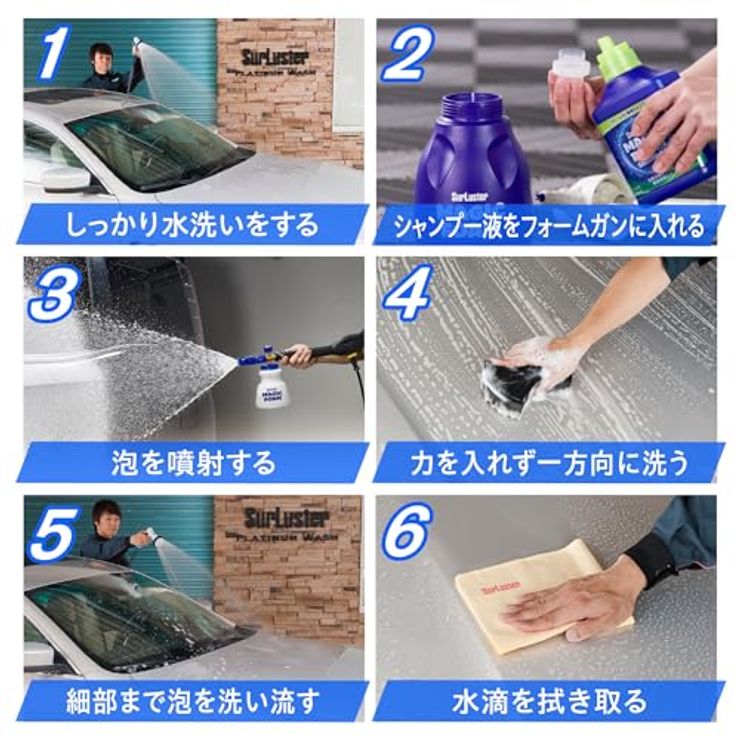 1
SurLuster
PLATINUM WASH
しっかり水洗いをする

2
SurLuster
シャンプー液をフォームガンに入れる

3
MAGIC FOAM
泡を噴射する

4
力を入れず一方向に洗う

5
SurLuster
PLATINUM WASH
細部まで泡を洗い流す

6
SurLuster
水滴を拭き取る