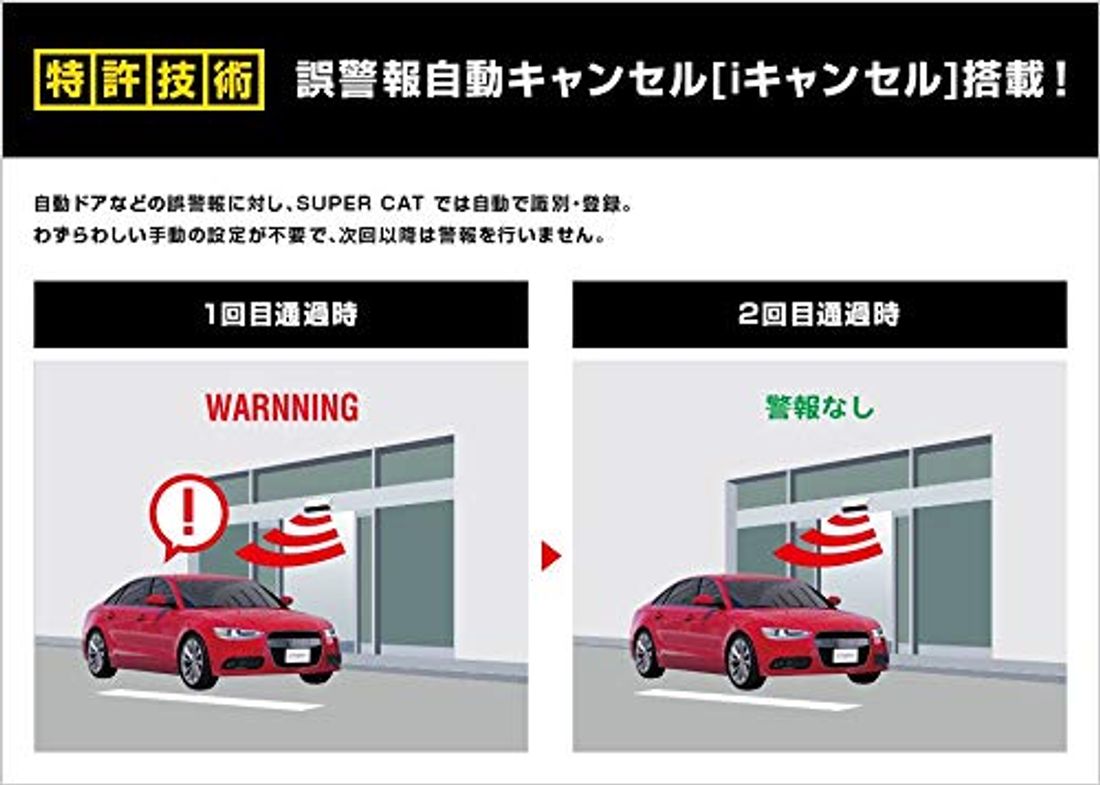 特許技術 誤警報自動キャンセル[iキャンセル]搭載！

自動ドアなどの誤警報に対し、SUPER CAT では自動で識別・登録。
わずらわしい手動の設定が不要で、次回以降は警報を行いません。

1回目通過時

WARNNING

!

2回目通過時

警報なし