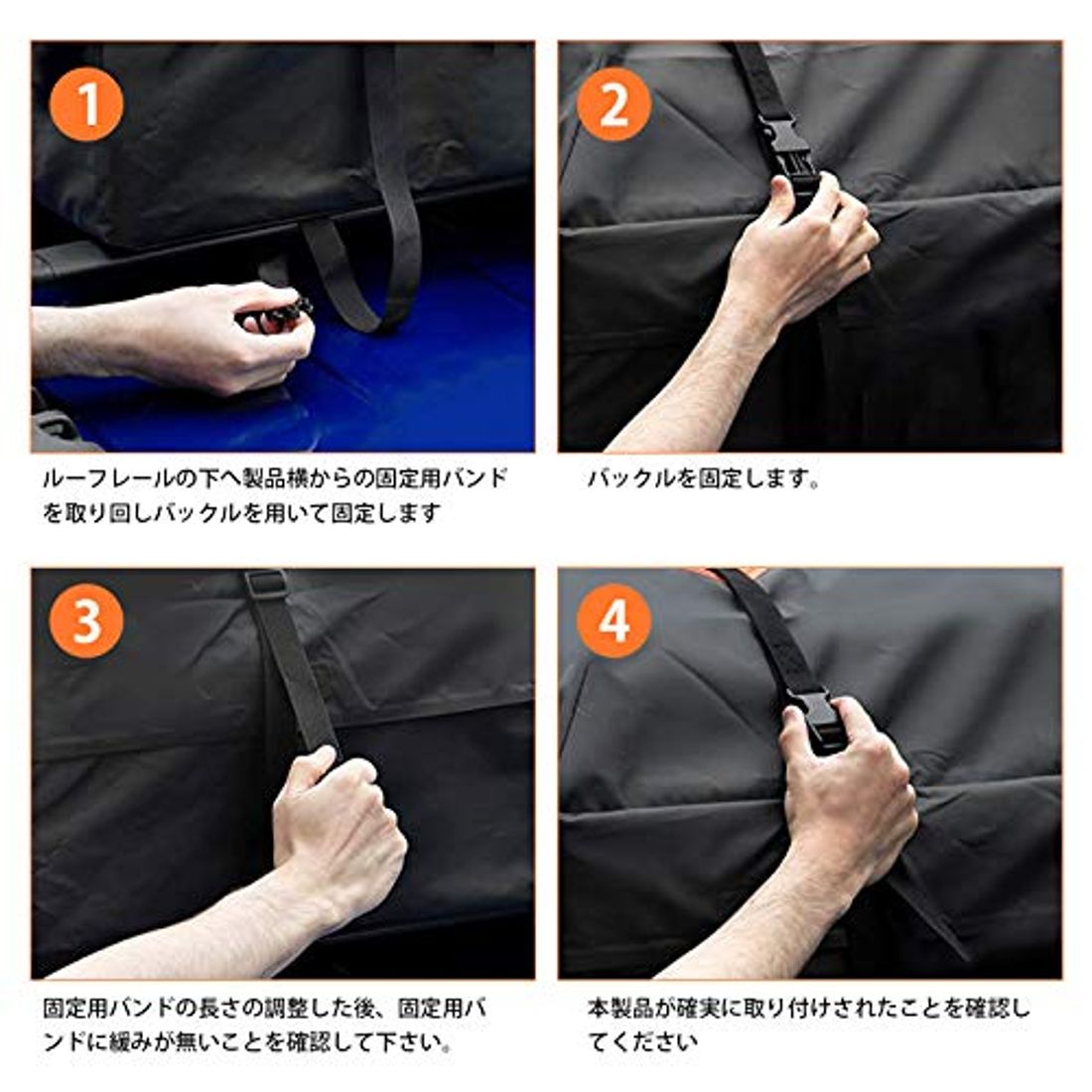 1

ルーフレールの下へ製品横からの固定用バンドを取り回しバックルを用いて固定します

2

バックルを固定します。

3

固定用バンドの長さの調整した後、固定用バンドに緩みが無いことを確認して下さい。

4

本製品が確実に取り付けされたことを確認してください