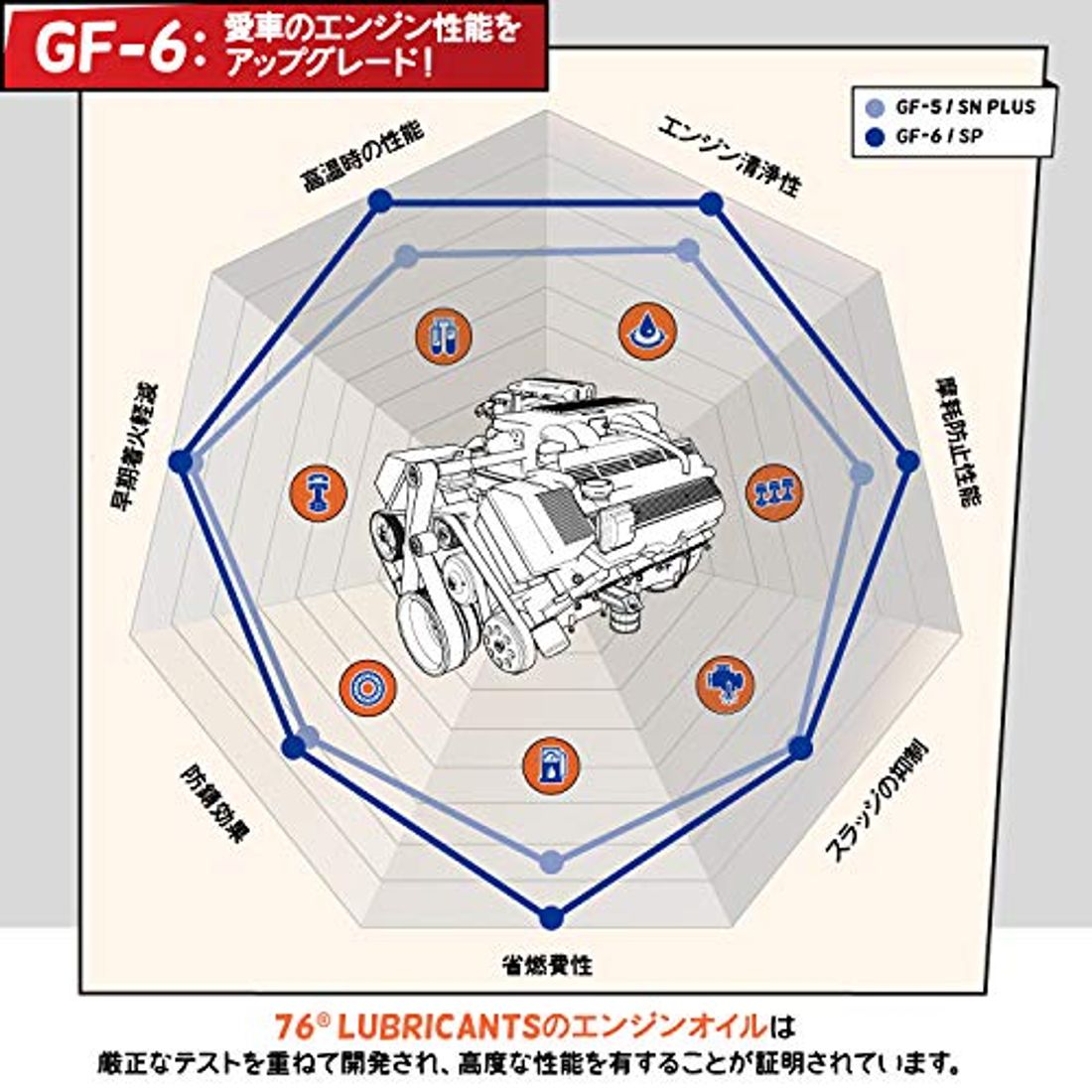 GF-6: 愛車のエンジン性能をアップグレード!

GF-5 / SN PLUS
GF-6 / SP

高温時の性能
エンジン清浄性
摩耗防止性能
スラッジの抑制
省燃費性
防錆効果
早期着火軽減

76® LUBRICANTSのエンジンオイルは
厳正なテストを重ねて開発され、高度な性能を有することが証明されています。