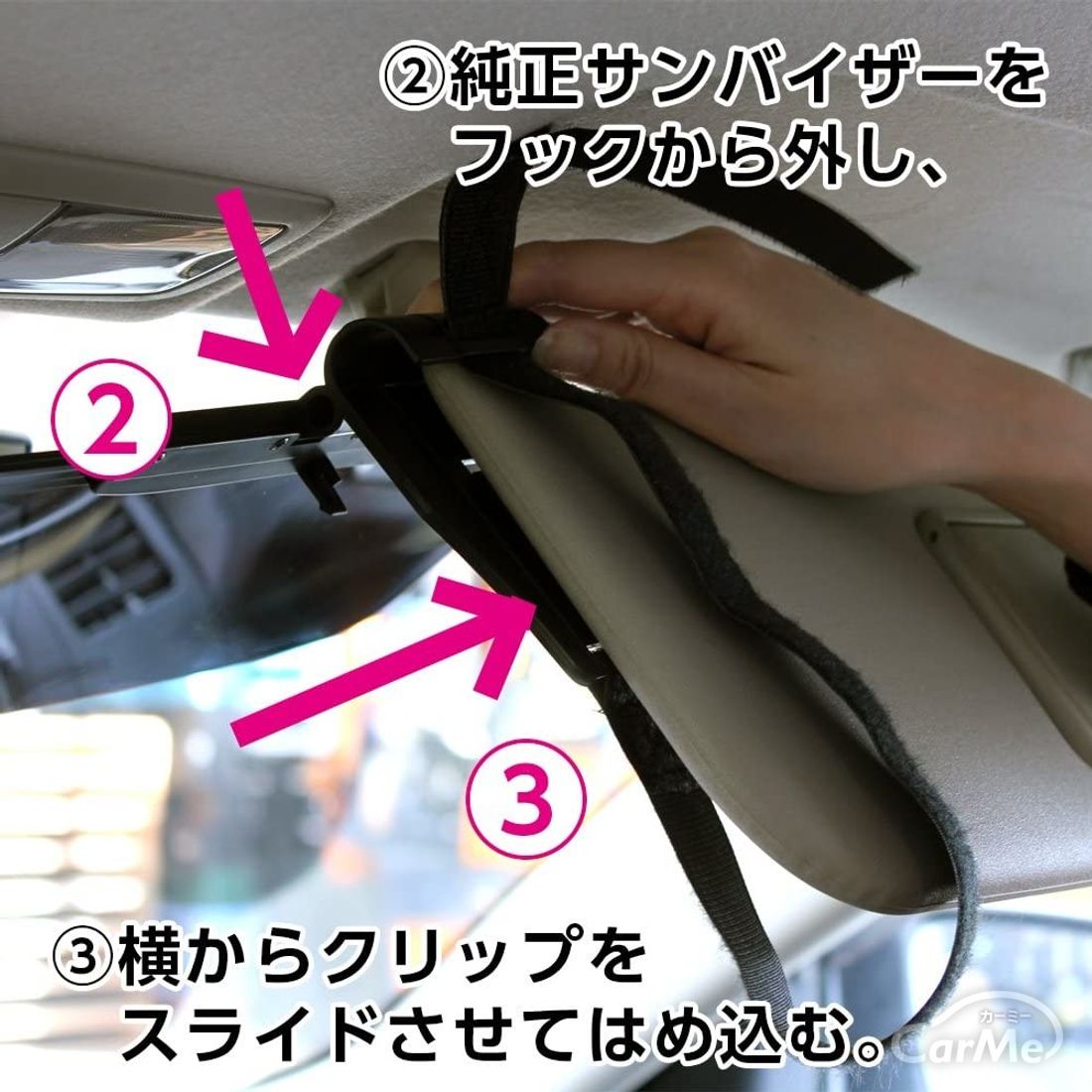 ②純正サンバイザーをフックから外し、

②

③

③横からクリップをスライドさせてはめ込む。

カーミー
CarMe