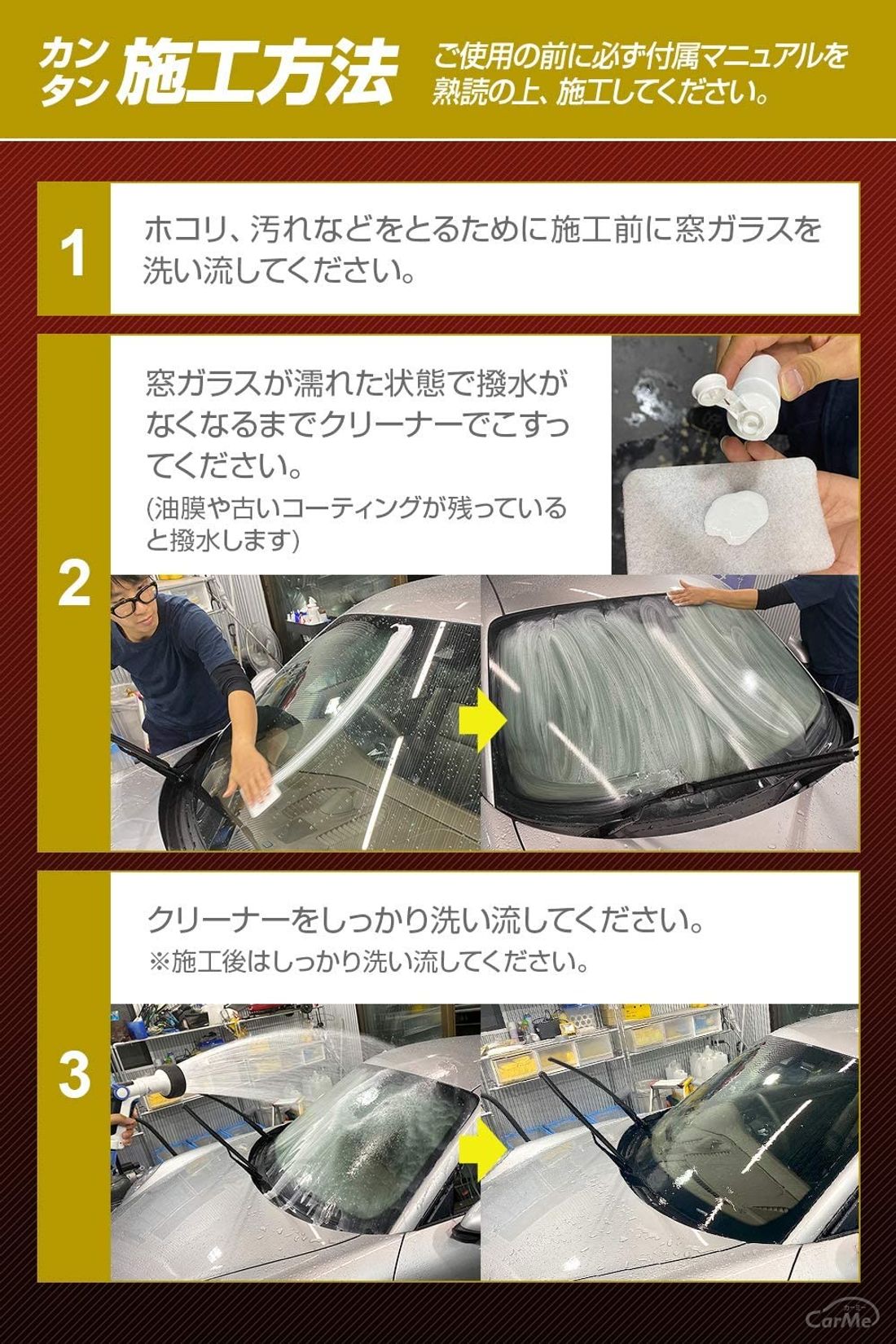 カンタン 施工方法

ご使用の前に必ず付属マニュアルを熟読の上、施工してください。

1

ホコリ、汚れなどをとるために施工前に窓ガラスを洗い流してください。

2

窓ガラスが濡れた状態で撥水がなくなるまでクリーナーでこすってください。
(油膜や古いコーティングが残っていると撥水します)

3

クリーナーをしっかり洗い流してください。
※施工後はしっかり洗い流してください。

カーミー CarMe