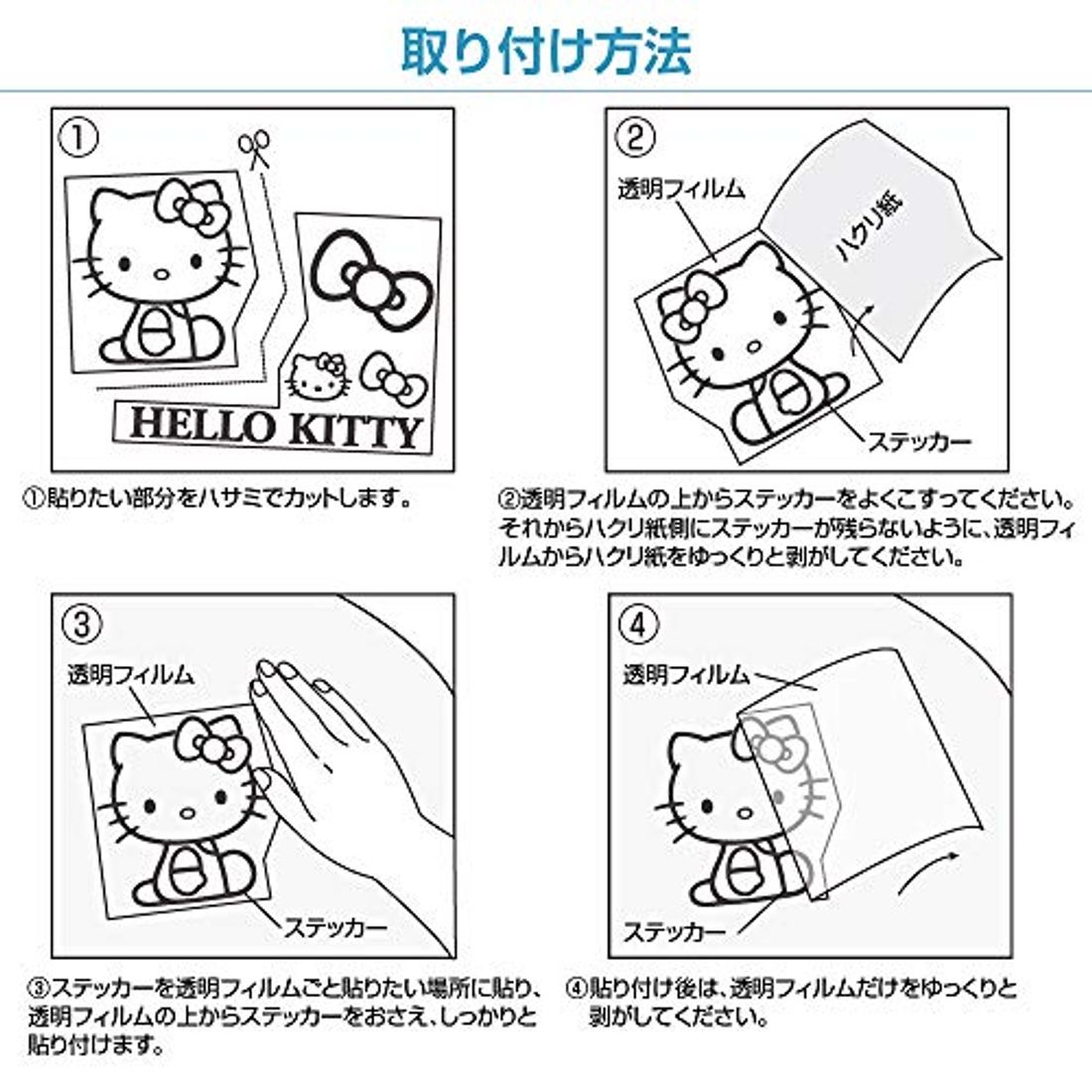 取り付け方法

①

HELLO KITTY

①貼りたい部分をハサミでカットします。

②

透明フィルム

ハクリ紙

ステッカー

②透明フィルムの上からステッカーをよくこすってください。それからハクリ紙側にステッカーが残らないように、透明フィルムからハクリ紙をゆっくりと剥がしてください。

③

透明フィルム

ステッカー

③ステッカーを透明フィルムごと貼りたい場所に貼り、透明フィルムの上からステッカーをおさえ、しっかりと貼り付けます。

④

透明フィルム

ステッカー

④貼り付け後は、透明フィルムだけをゆっくりと剥がしてください。