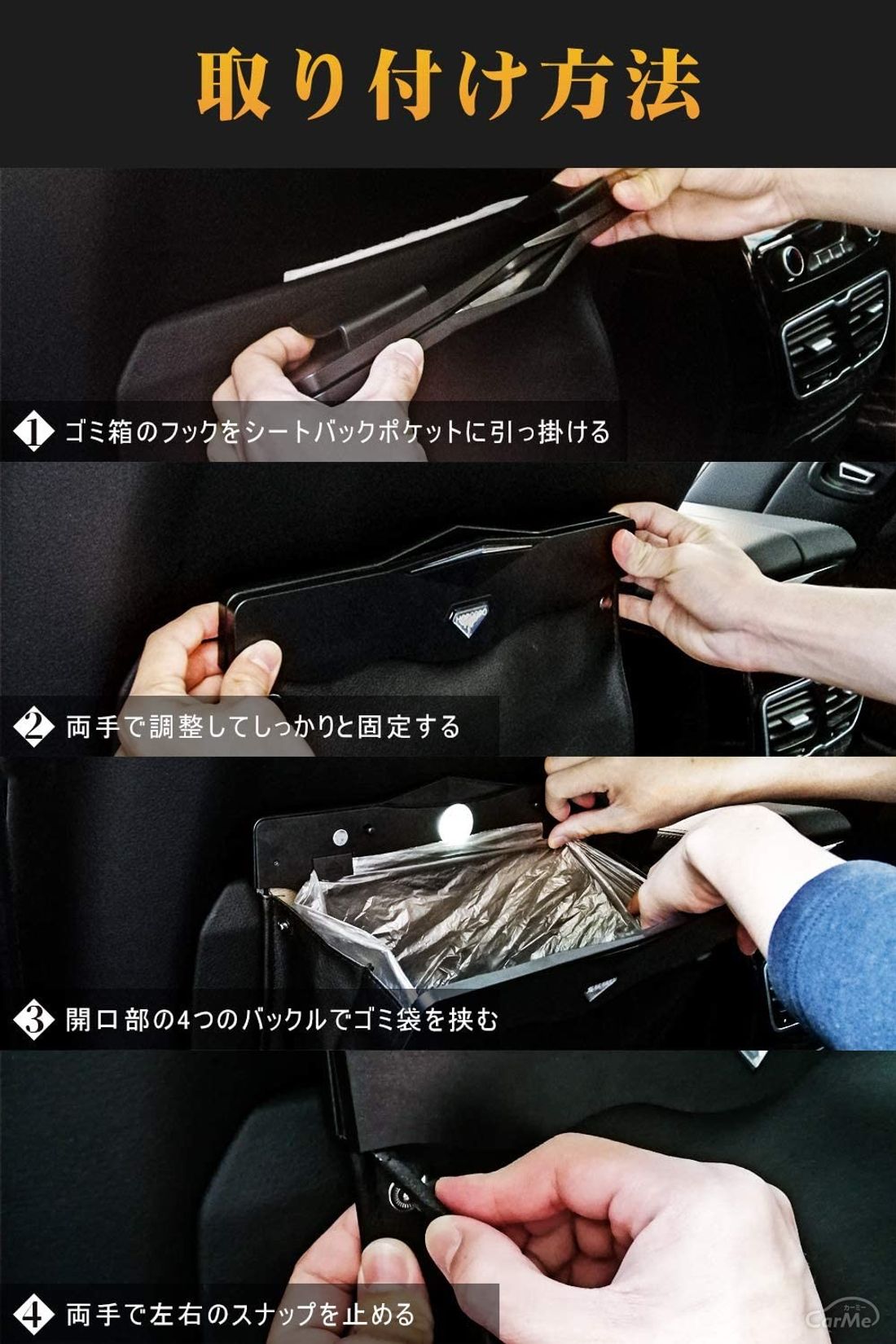 取り付け方法

1 ゴミ箱のフックをシートバックポケットに引っ掛ける

2 両手で調整してしっかりと固定する

3 開口部の4つのバックルでゴミ袋を挟む

4 両手で左右のスナップを止める

カーミー CarMe