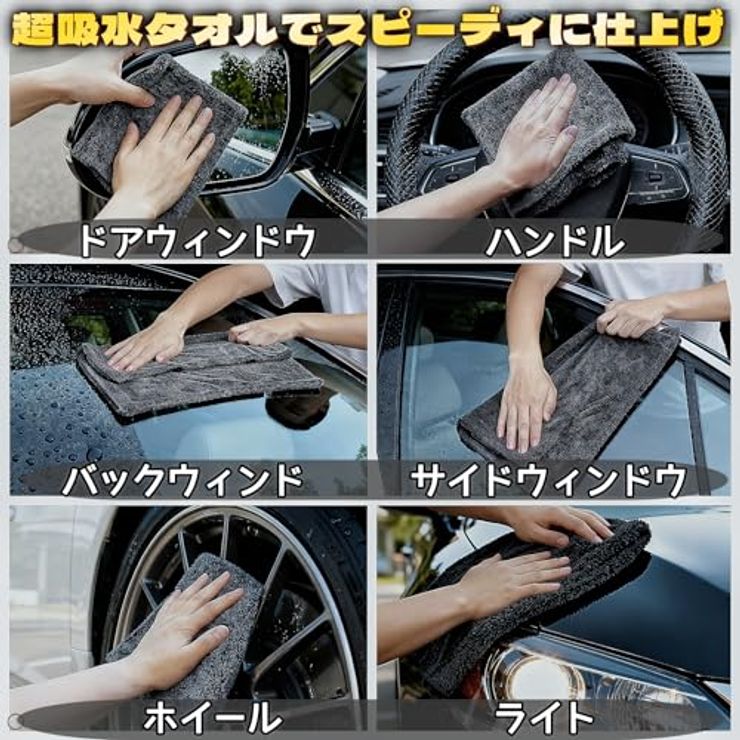 超吸水タオルでスピーディに仕上げ

ドアウィンドウ

ハンドル

バックウィンド

サイドウィンドウ

ホイール

ライト